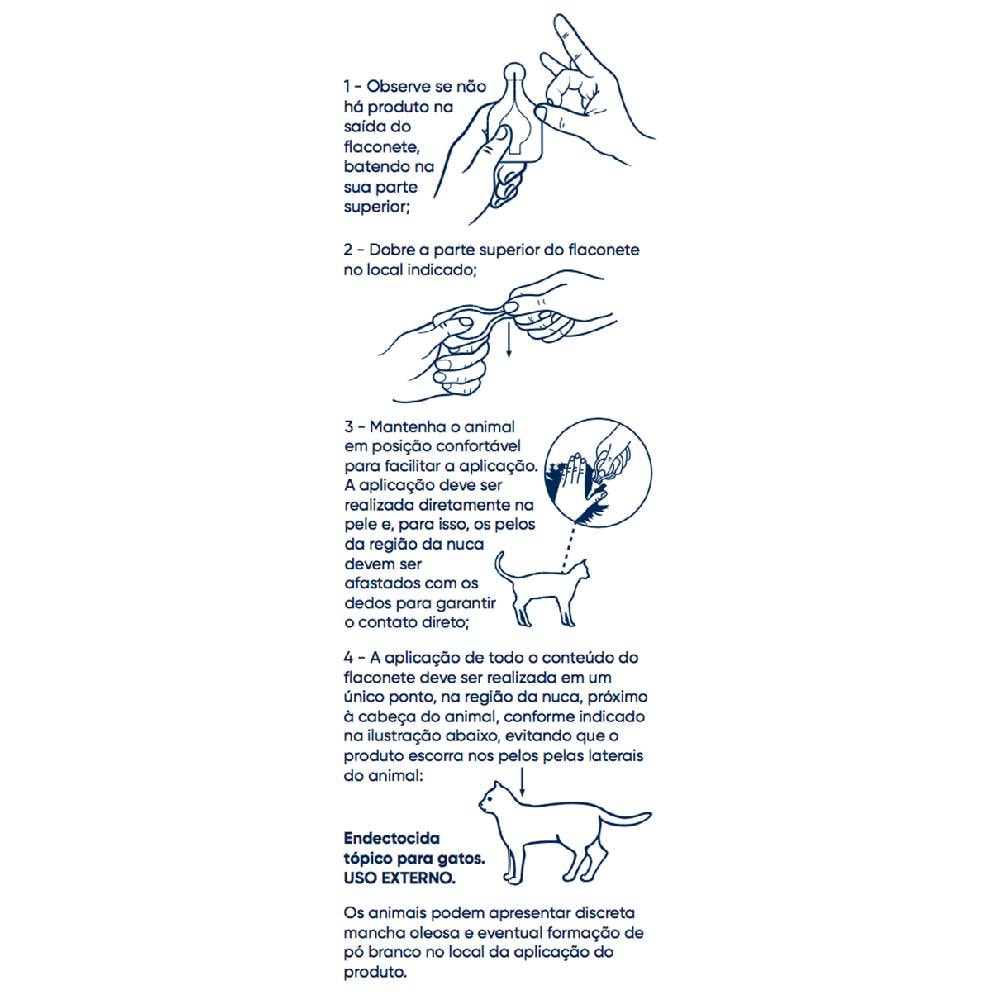 1 - Observe se não há produto na saída do flaconete, batendo na sua parte superior;

2 - Dobre a parte superior do flaconete no local indicado;

3 - Mantenha o animal em posição confortável para facilitar a aplicação. A aplicação deve ser realizada diretamente na pele e, para isso, os pelos da região da nuca devem ser afastados com os dedos para garantir o contato direto;

4 - A aplicação de todo o conteúdo do flaconete deve ser realizada em um único ponto, na região da nuca, próximo à cabeça do animal, conforme indicado na ilustração abaixo, evitando que o produto escorra nos pelos pelas laterais do animal:

Endectocida tópico para gatos. USO EXTERNO.

Os animais podem apresentar discreta mancha oleosa e eventual formação de pó branco no local da aplicação do produto.