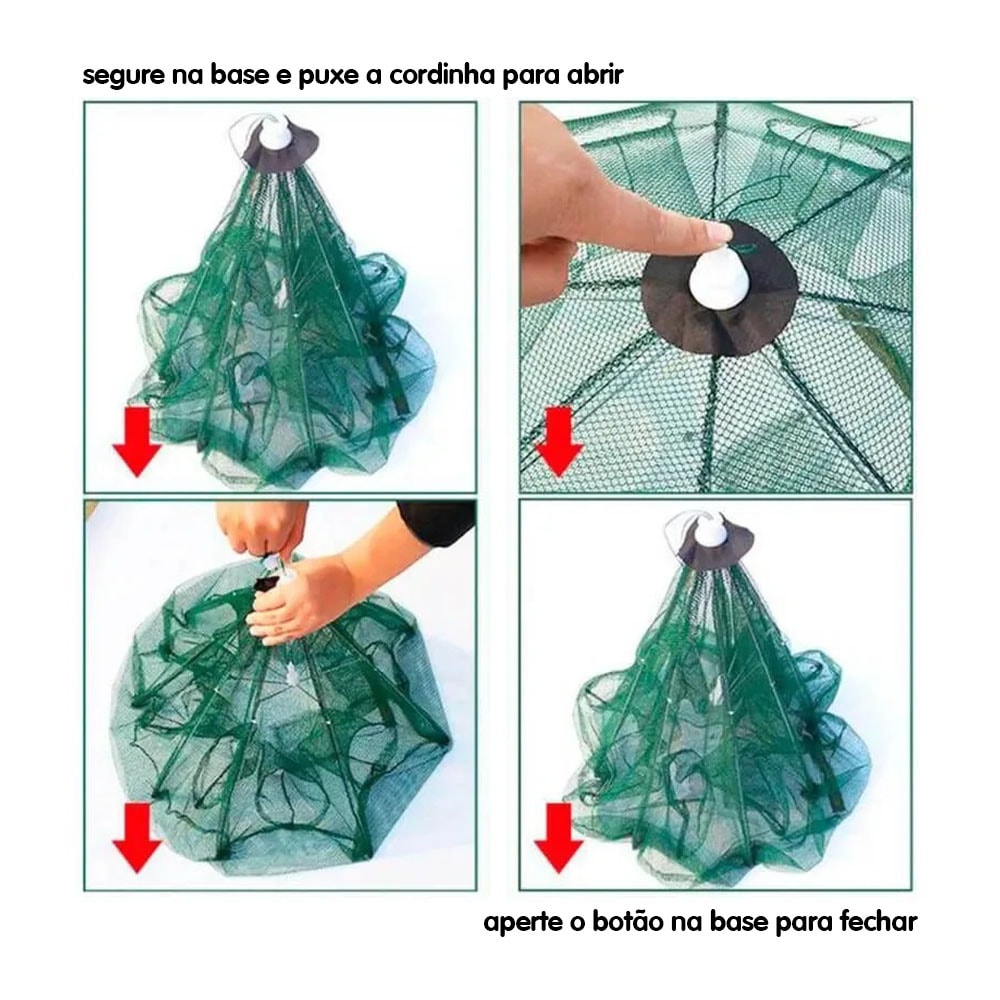 segure na base e puxe a cordinha para abrir

aperte o botão na base para fechar