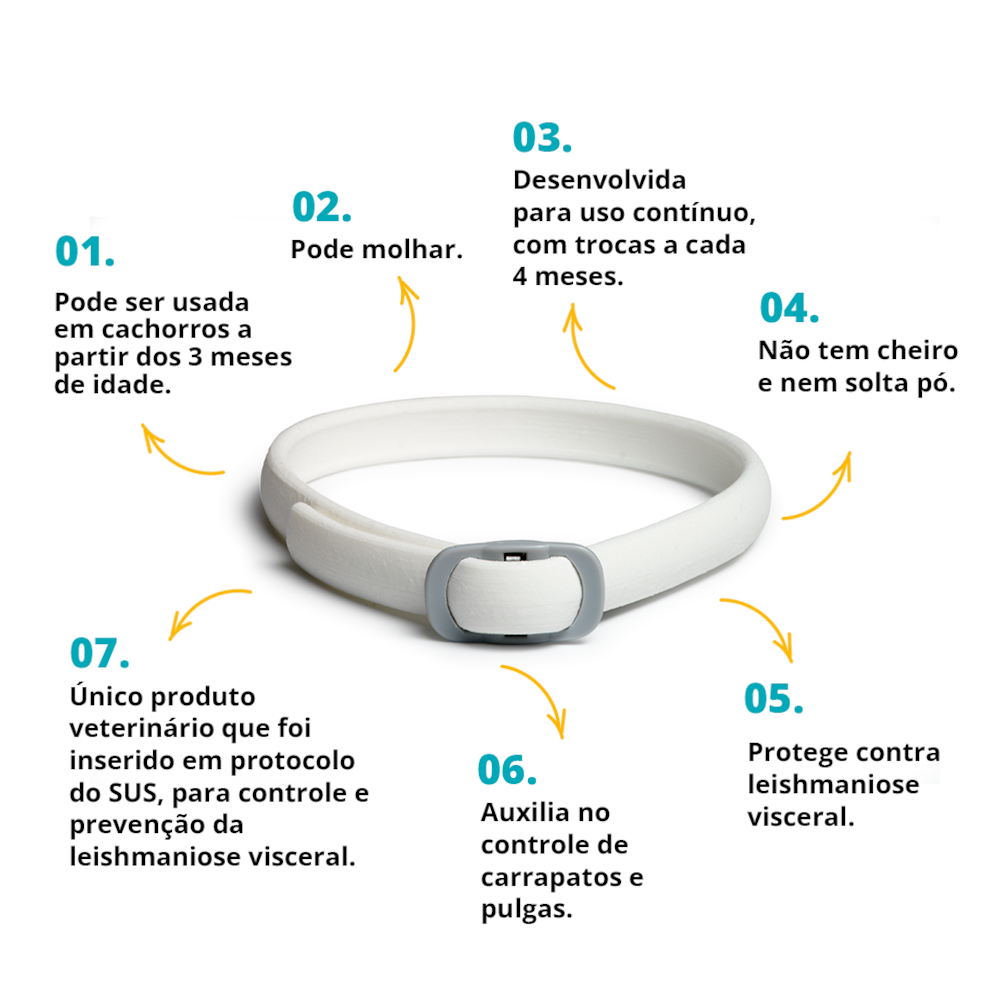 01.

Pode ser usada em cachorros a partir dos 3 meses de idade.

02.

Pode molhar.

03.

Desenvolvida para uso contínuo, com trocas a cada 4 meses.

04.

Não tem cheiro e nem solta pó.

05.

Protege contra leishmaniose visceral.

06.

Auxilia no controle de carrapatos e pulgas.

07.

Único produto veterinário que foi inserido em protocolo do SUS, para controle e prevenção da leishmaniose visceral.