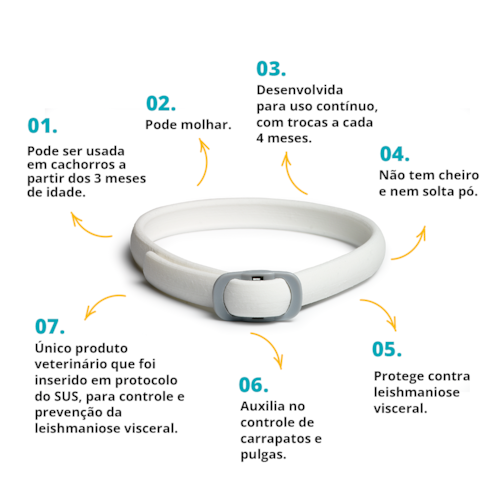 01.

Pode ser usada em cachorros a partir dos 3 meses de idade.

02.

Pode molhar.

03.

Desenvolvida para uso contínuo, com trocas a cada 4 meses.

04.

Não tem cheiro e nem solta pó.

05.

Protege contra leishmaniose visceral.

06.

Auxilia no controle de carrapatos e pulgas.

07.

Único produto veterinário que foi inserido em protocolo do SUS, para controle e prevenção da leishmaniose visceral.