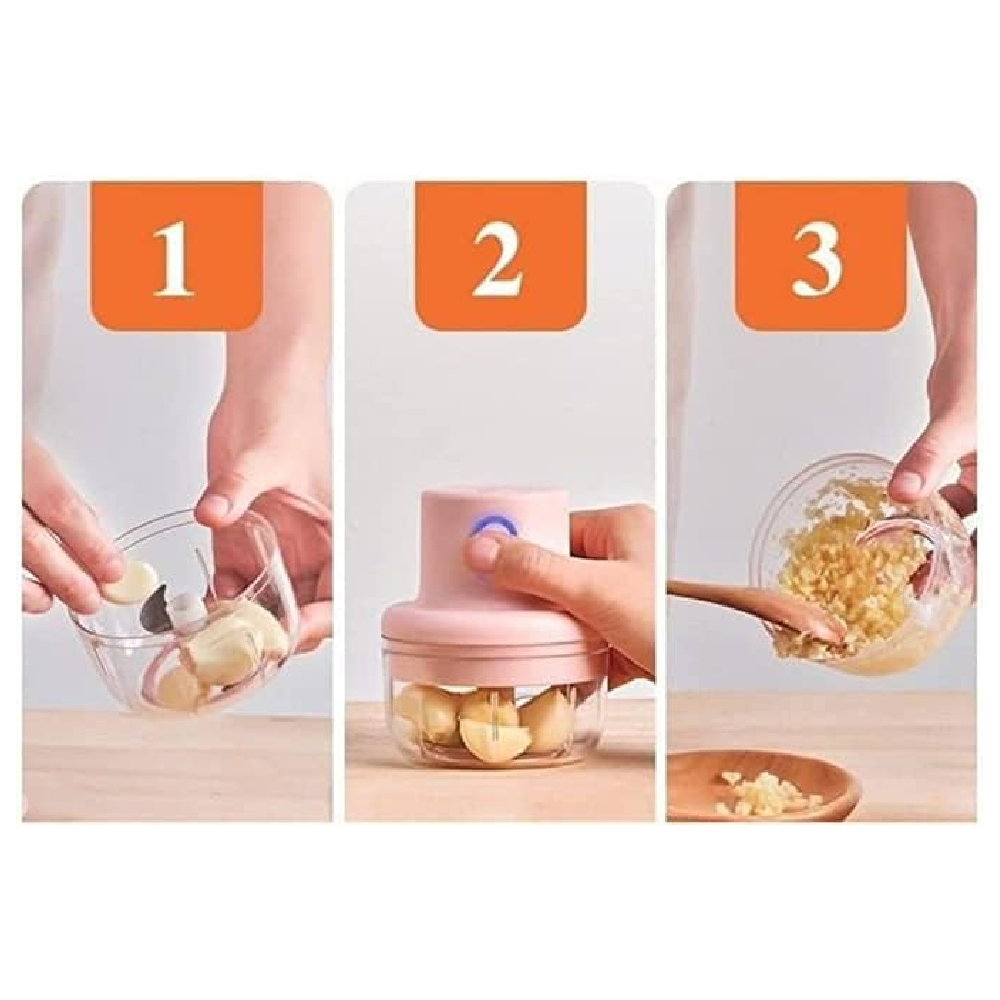 1

2

3