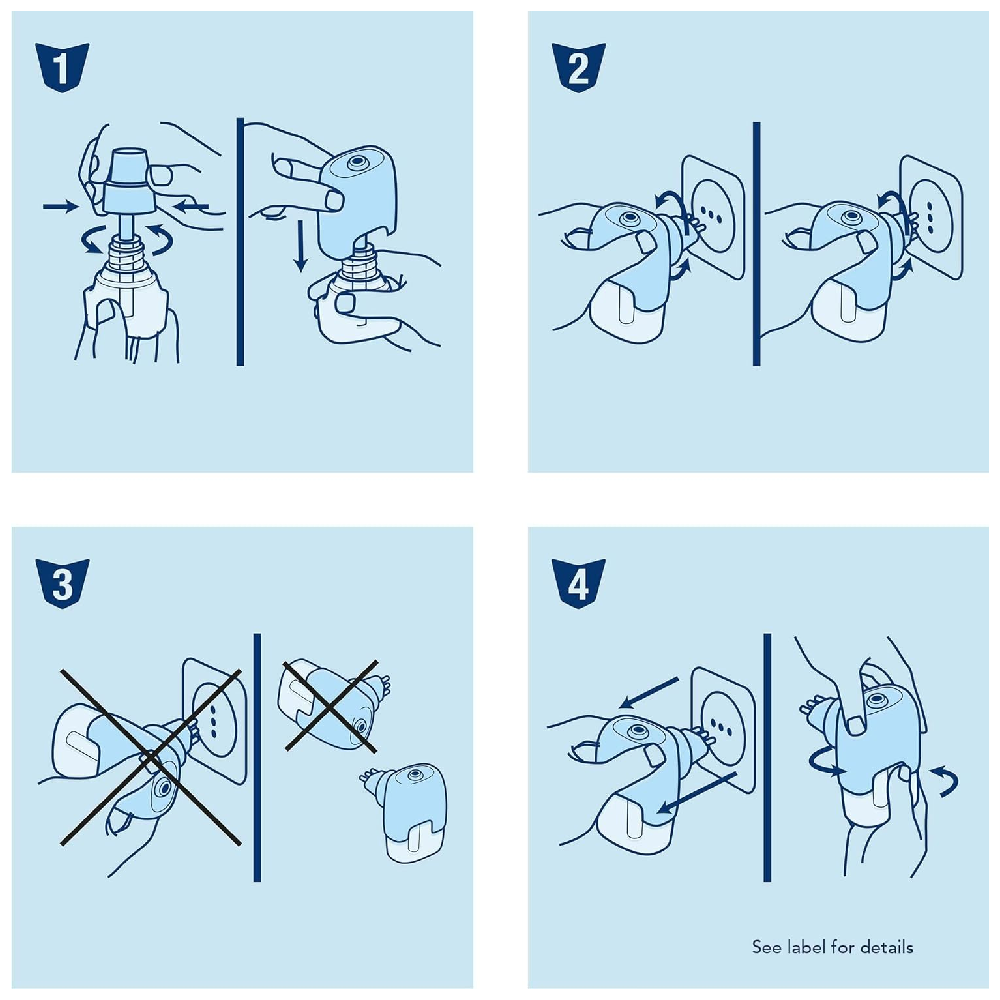 1

2

3

4

See label for details