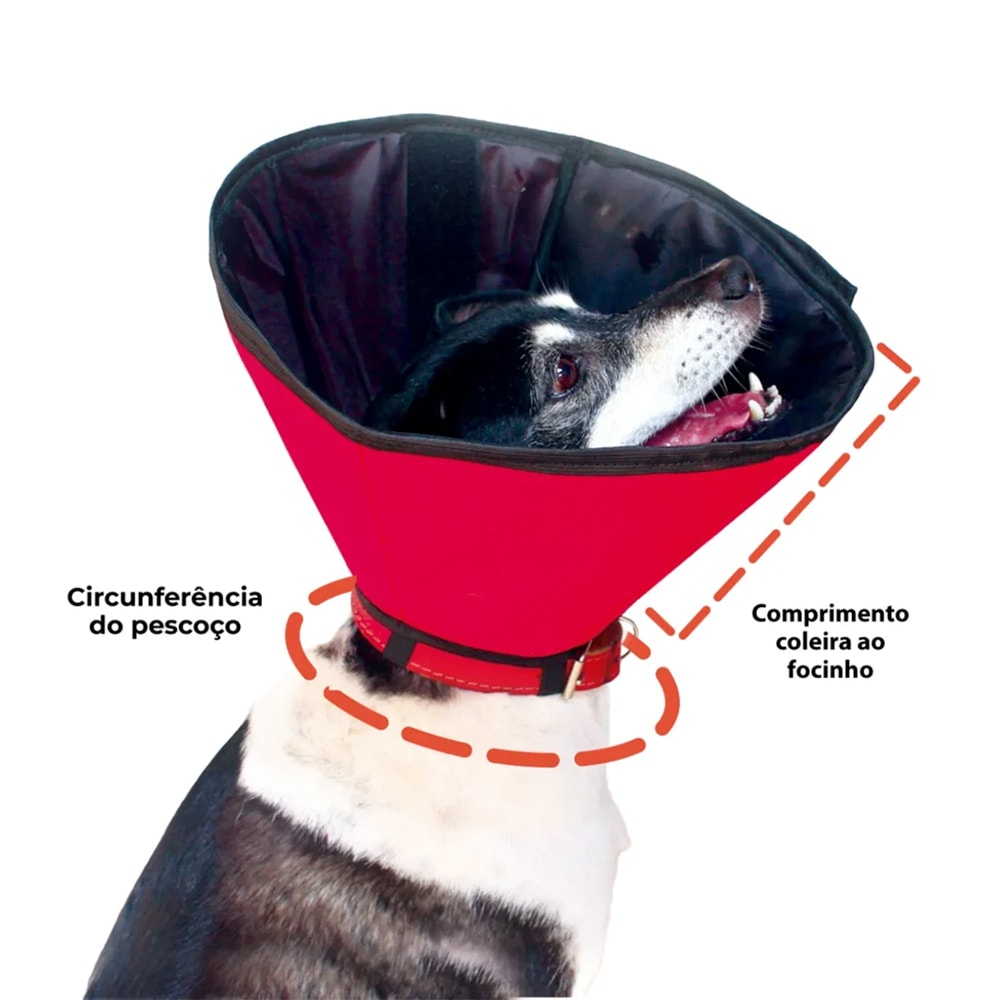 Circunferência do pescoço

Comprimento coleira ao focinho